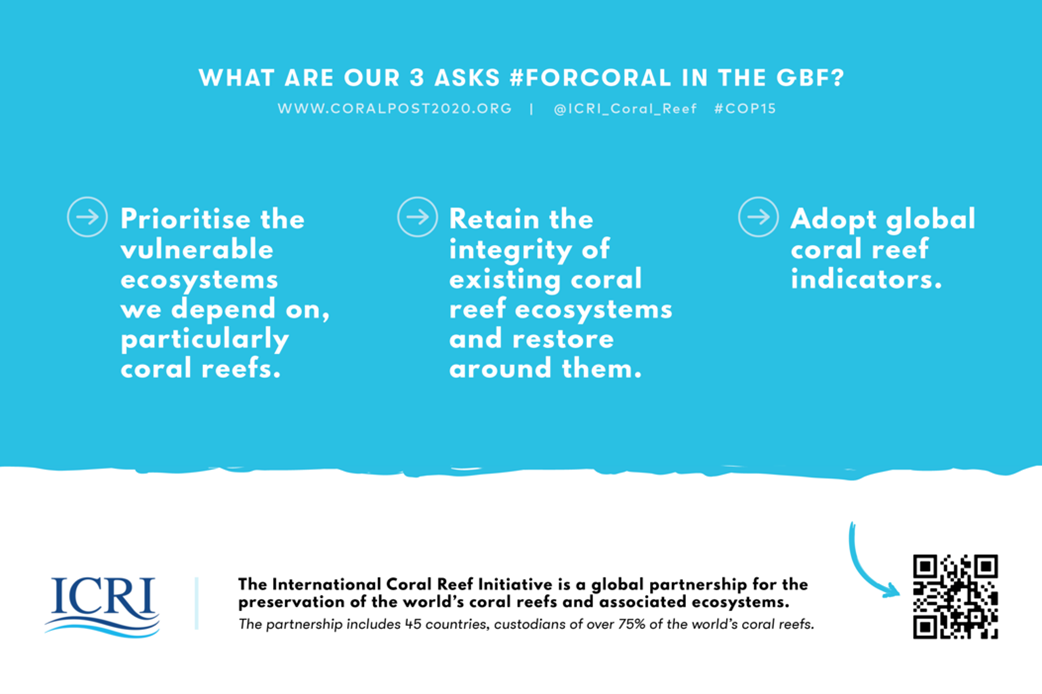 WHAT ARE OUR 3 ASKS #FORCORAL IN THE GBF?

WWW.CORALPOST2020.ORG | @ICRI_Coral_Reef #COP15

Prioritise the vulnerable ecosystems we depend on, particularly coral reefs.

Retain the integrity of existing coral reef ecosystems and restore around them.

Adopt global coral reef indicators.

ICRI

The International Coral Reef Initiative is a global partnership for the preservation of the world's coral reefs and associated ecosystems.

The partnership includes 45 countries, custodians of over 75% of the world's coral reefs.